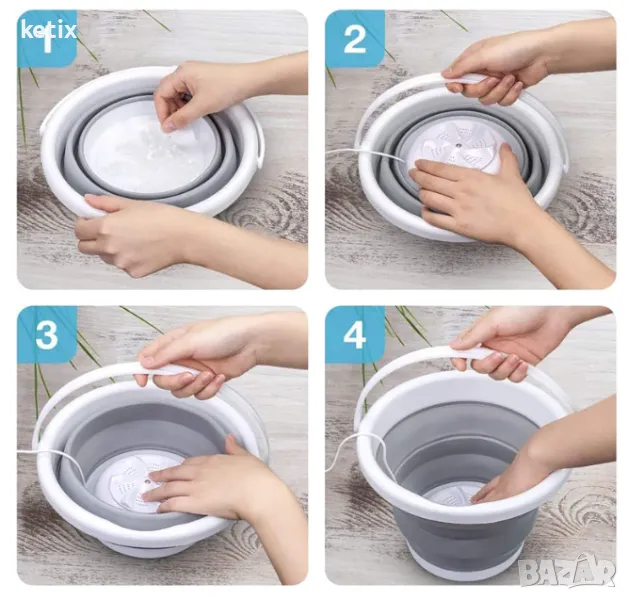 ketix
1
2
3
4
BAZAR