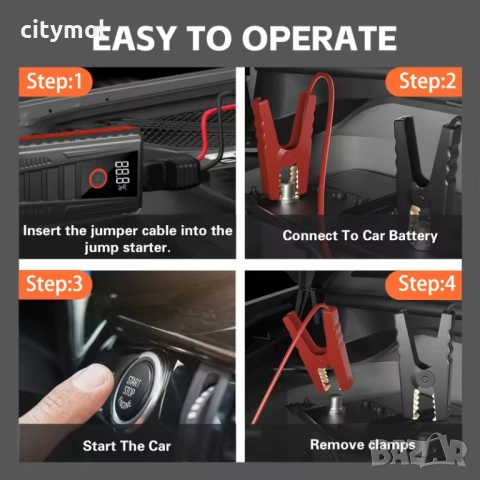 citymot EASY TO OPERATE

Step:1

888 %

Insert the jumper cable into the jump starter.

Step:2

Connect To Car Battery

Step:3

START STOP ENGINE

Start The Car

Step:4

Remove clamps

BAZAR