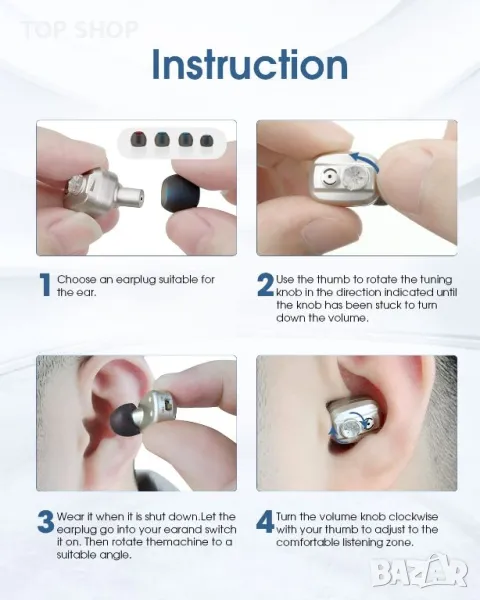 TOP SHOP

Instruction

1 Choose an earplug suitable for the ear.

2 Use the thumb to rotate the tuning knob in the direction indicated until the knob has been stuck to turn down the volume.

3 Wear it when it is shut down.Let the earplug go into your earand switch it on. Then rotate themachine to a suitable angle.

4 Turn the volume knob clockwise with your thumb to adjust to the comfortable listening zone.

BAZAR