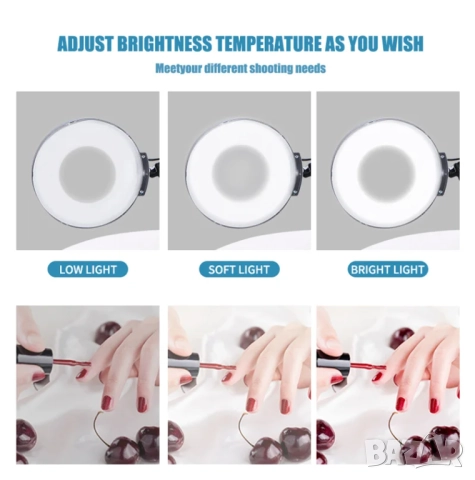 ADJUST BRIGHTNESS TEMPERATURE AS YOU WISH

Meetyour different shooting needs

LOW LIGHT

SOFT LIGHT

BRIGHT LIGHT

BAZAR