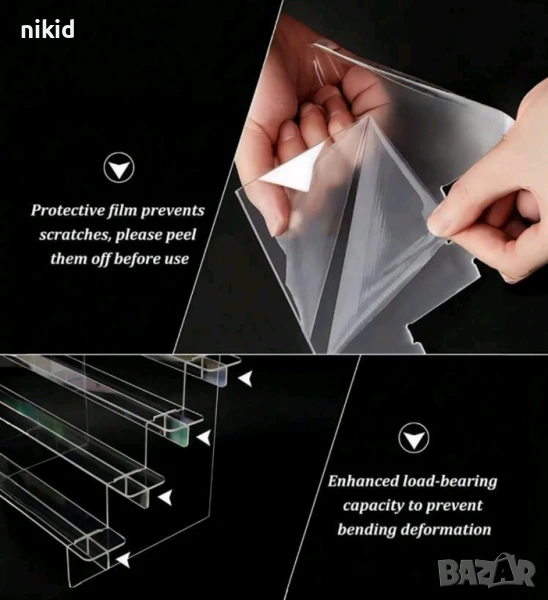 nikid

Protective film prevents scratches, please peel them off before use

Enhanced load-bearing capacity to prevent bending deformation

BAZAR