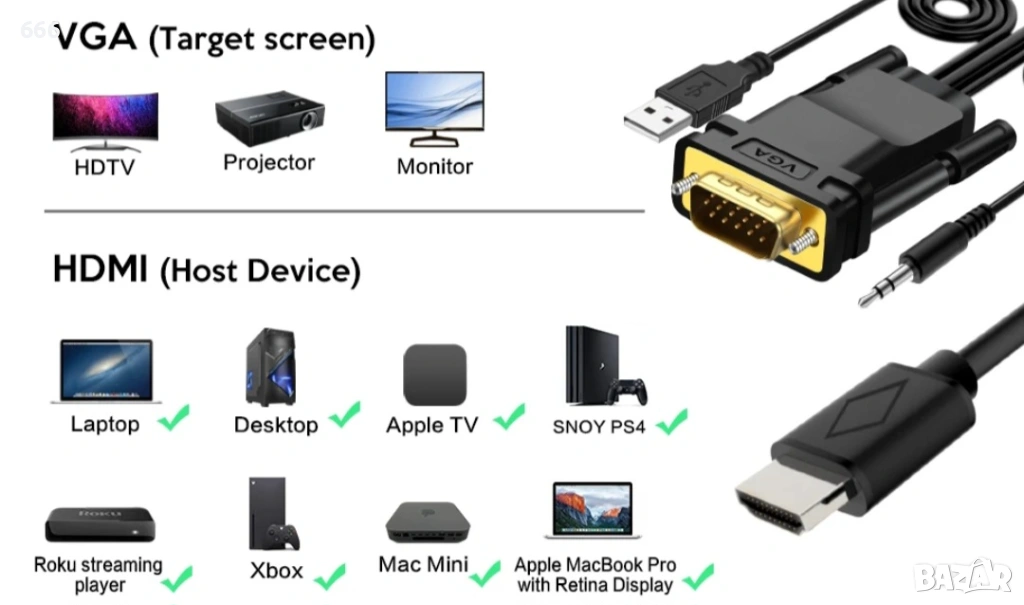 666

VGA (Target screen)

HDTV

Projector

Monitor

VGA

HDMI (Host Device)

Laptop

Desktop

Apple TV

SNOY PS4

Roku

Roku streaming player

Xbox

Mac Mini

Apple MacBook Pro with Retina Display

BAZAR