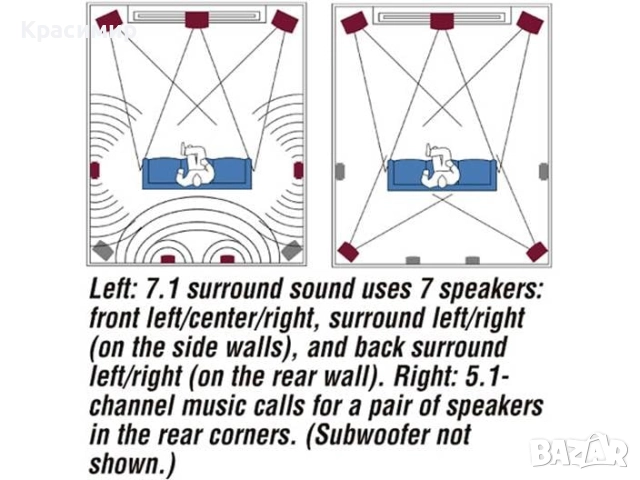 Красимир

Left: 7.1 surround sound uses 7 speakers: front left/center/right, surround left/right (on the side walls), and back surround left/right (on the rear wall). Right: 5.1-channel music calls for a pair of speakers in the rear corners. (Subwoofer not shown.)

BAZAR