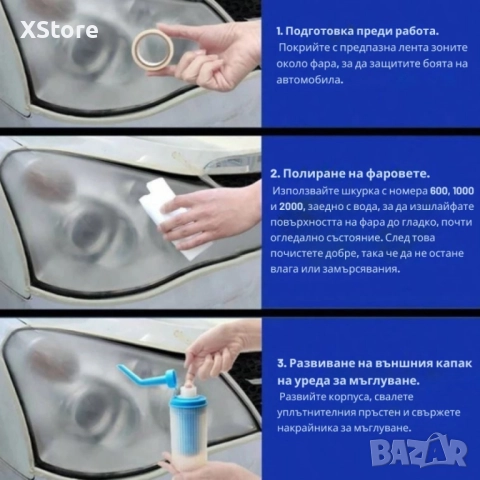 XStore

1. Подготовка преди работа.
Покрийте с предпазна лента зоните около фара, за да защитите боята на автомобила.

2. Полиране на фаровете.
Използвайте шкурка с номера 600, 1000 и 2000, заедно с вода, за да изшлайфате повърхността на фара до гладко, почти огледално състояние. След това почистете добре, така че да не остане влага или замърсявания.

3. Развиване на външния капак на уреда за мъглуване.
Развийте корпуса, свалете уплътнителния пръстен и свържете накрайника за мъглуване.

BAZAR