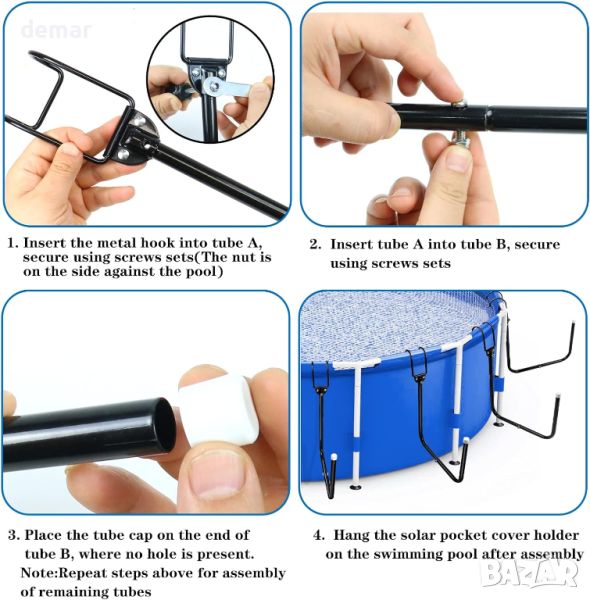 demar

1. Insert the metal hook into tube A, secure using screws sets(The nut is on the side against the pool)

2. Insert tube A into tube B, secure using screws sets

3. Place the tube cap on the end of tube B, where no hole is present. Note:Repeat steps above for assembly of remaining tubes

4. Hang the solar pocket cover holder on the swimming pool after assembly

BAZAR