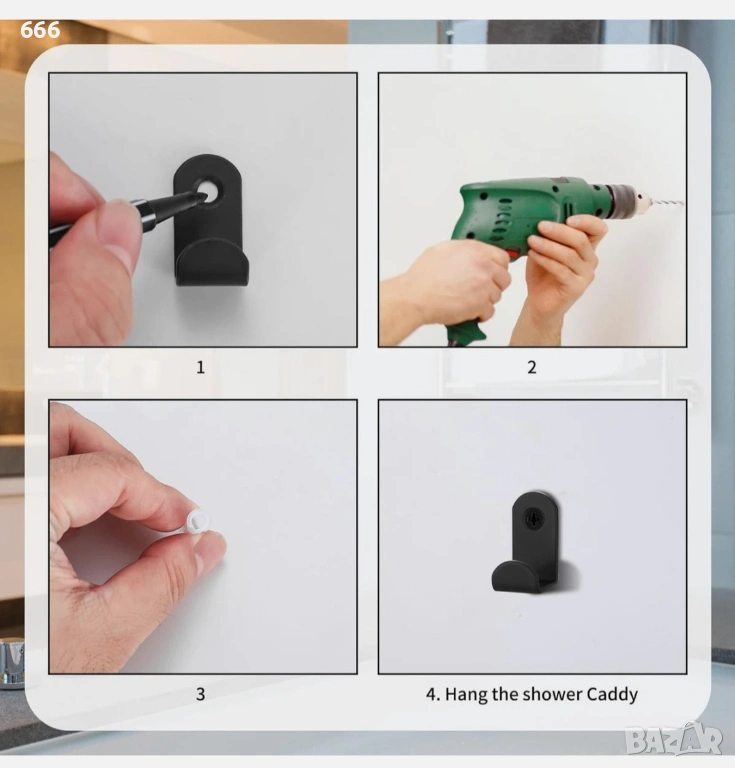 666

1

2

3

4. Hang the shower Caddy

BAZAR