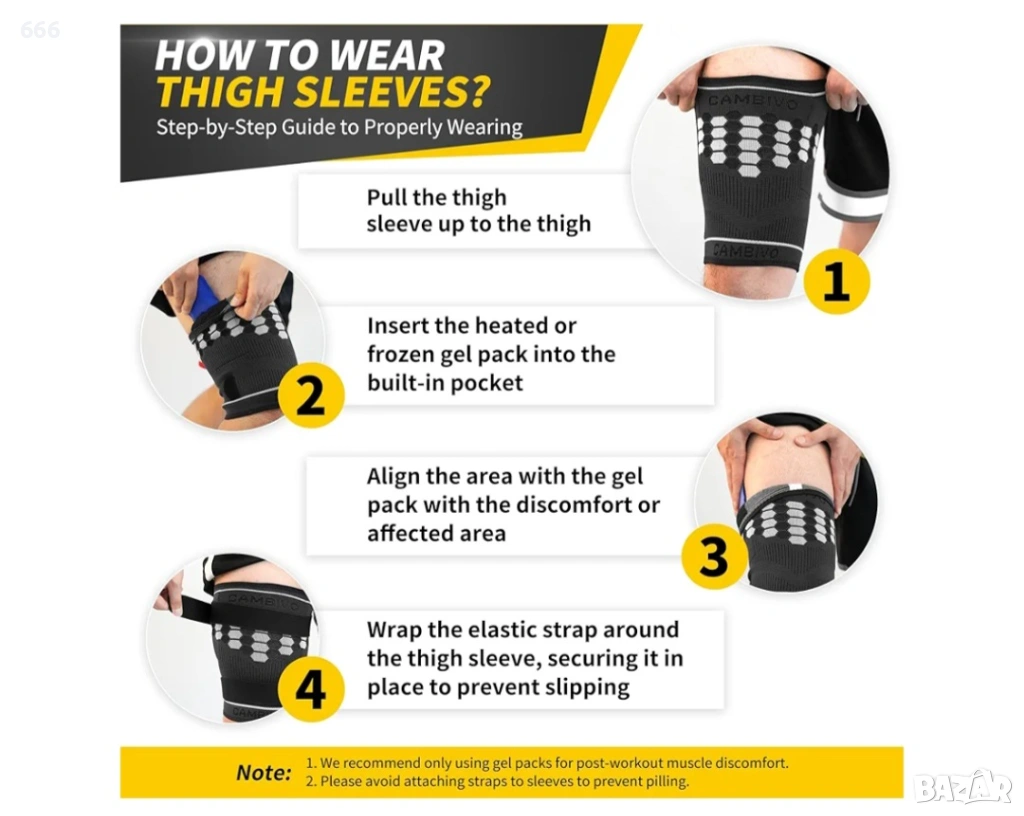 666

HOW TO WEAR
THIGH SLEEVES?
Step-by-Step Guide to Properly Wearing

CAMBIVO

CAMBIVO

Pull the thigh sleeve up to the thigh

1

2

Insert the heated or frozen gel pack into the built-in pocket

Align the area with the gel pack with the discomfort or affected area

3

CAMBIVO

4

Wrap the elastic strap around the thigh sleeve, securing it in place to prevent slipping

Note: 1. We recommend only using gel packs for post-workout muscle discomfort.
2. Please avoid attaching straps to sleeves to prevent pilling.

BAZAR