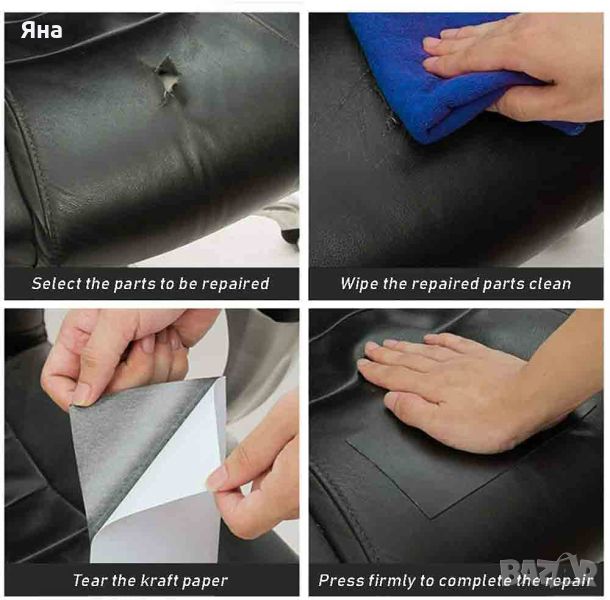 Яна

Select the parts to be repaired

Wipe the repaired parts clean

Tear the kraft paper

Press firmly to complete the repair

BAZAR