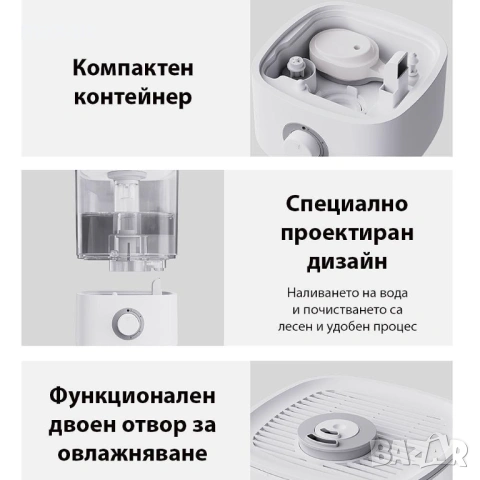 Компактен контейнер

Специално проектиран дизайн

Наливането на вода и почистването са лесен и удобен процес

Функционален двоен отвор за овлажняване

BAZAR