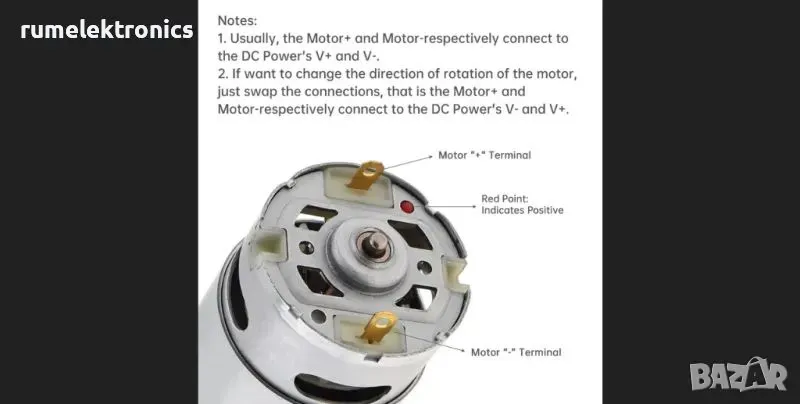 rumelektronics

Notes:
1. Usually, the Motor+ and Motor-respectively connect to the DC Power's V+ and V-.
2. If want to change the direction of rotation of the motor, just swap the connections, that is the Motor+ and Motor-respectively connect to the DC Power's V- and V+.

Motor "+" Terminal

Red Point:
Indicates Positive

Motor "-" Terminal

BAZAR