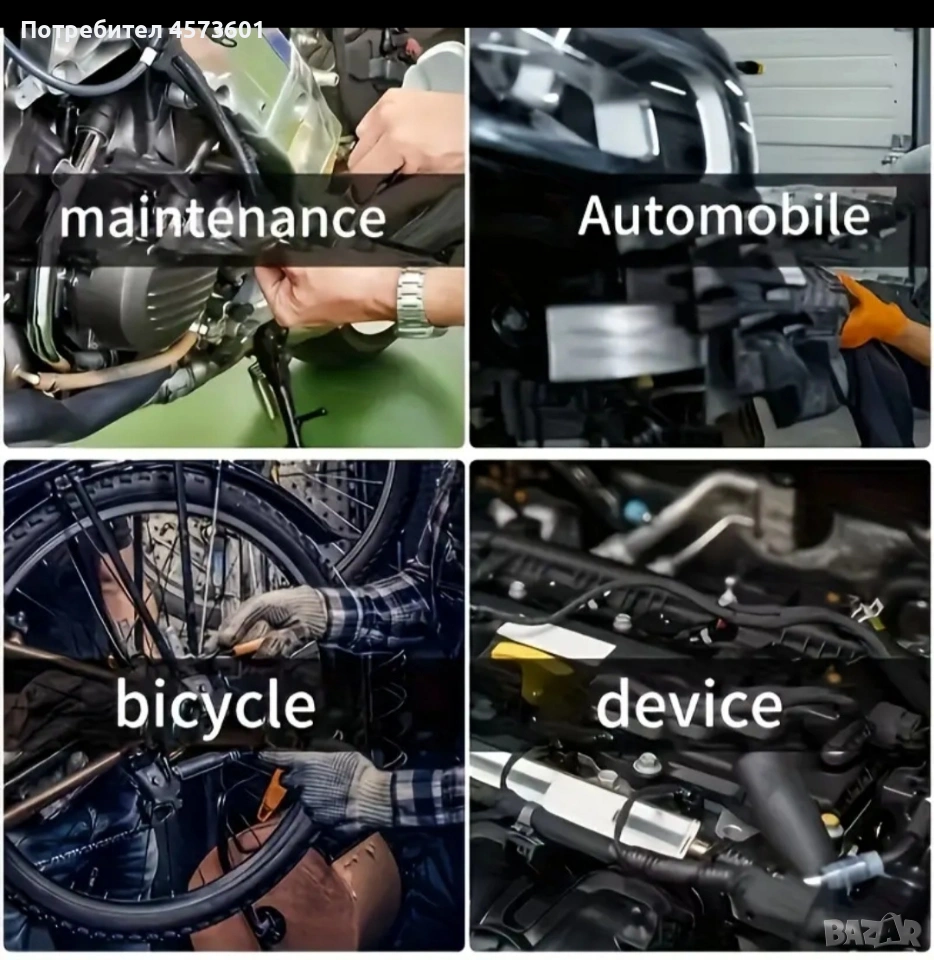 Потребител 4573601

maintenance

Automobile

bicycle

device

BAZAR