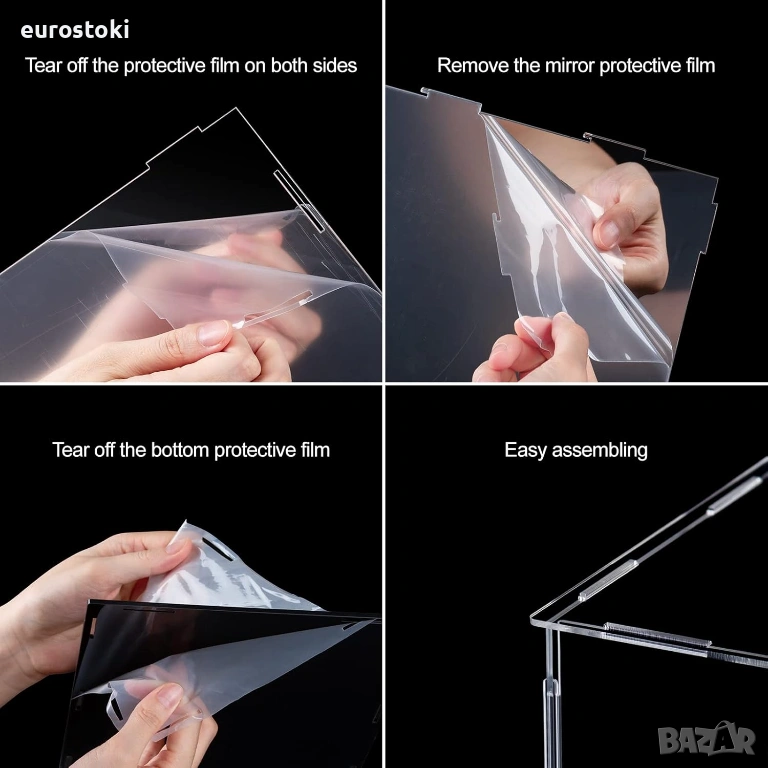 eurostoki

Tear off the protective film on both sides

Remove the mirror protective film

Tear off the bottom protective film

Easy assembling

BAZAR