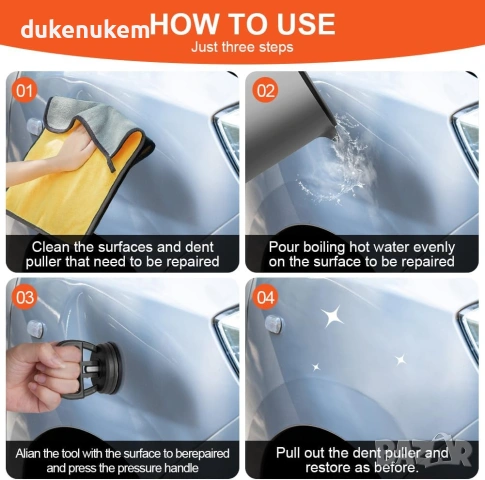 dukenukem HOW TO USE
Just three steps

01
Clean the surfaces and dent puller that need to be repaired

02
Pour boiling hot water evenly on the surface to be repaired

03
Alian the tool with the surface to berepaired and press the pressure handle

04
Pull out the dent puller and restore as before.

BAZAR