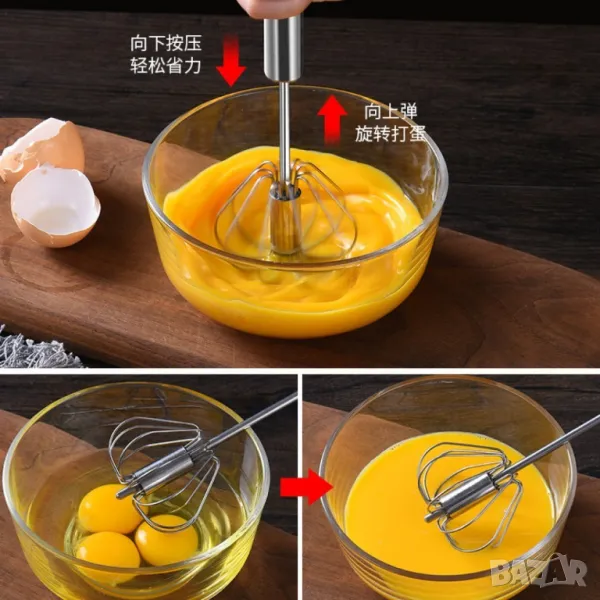 向下按压
轻松省力

向上弹
旋转打蛋

BAZAR