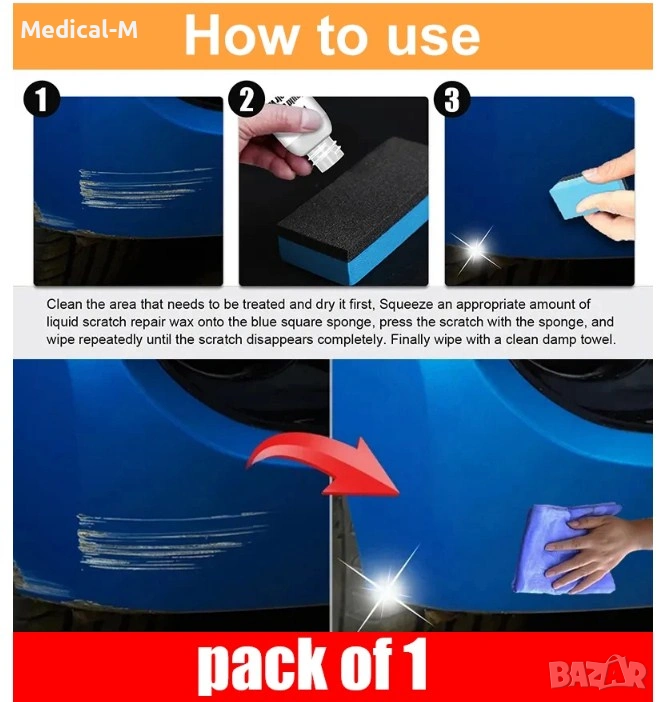 Medical-M How to use

1

2

3

Clean the area that needs to be treated and dry it first, Squeeze an appropriate amount of liquid scratch repair wax onto the blue square sponge, press the scratch with the sponge, and wipe repeatedly until the scratch disappears completely. Finally wipe with a clean damp towel.

pack of 1

BAZAR