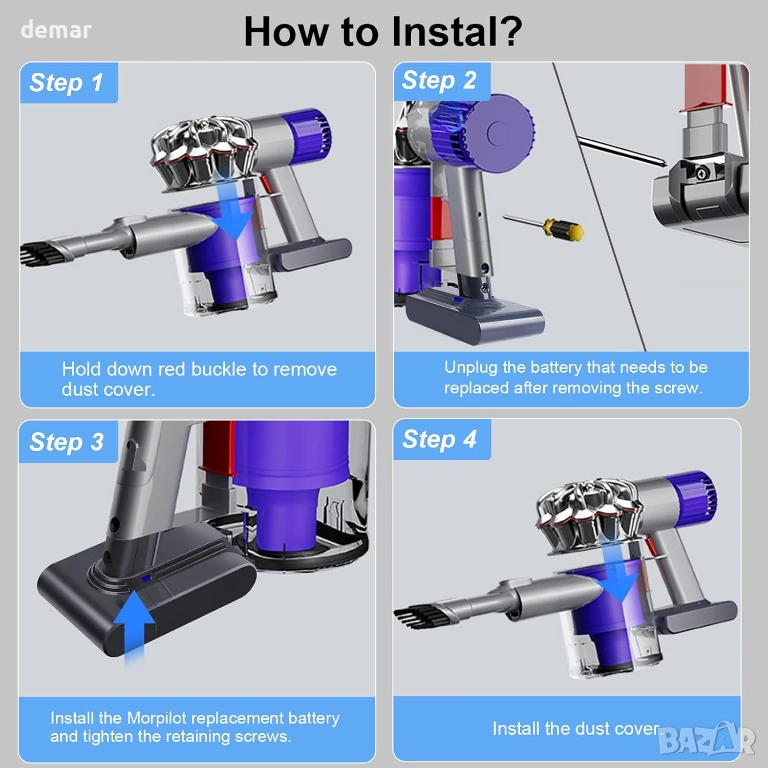 demar

How to Instal?

Step 1

Hold down red buckle to remove dust cover.

Step 2

Unplug the battery that needs to be replaced after removing the screw.

Step 3

Install the Morpilot replacement battery and tighten the retaining screws.

Step 4

Install the dust cover.

BAZAR