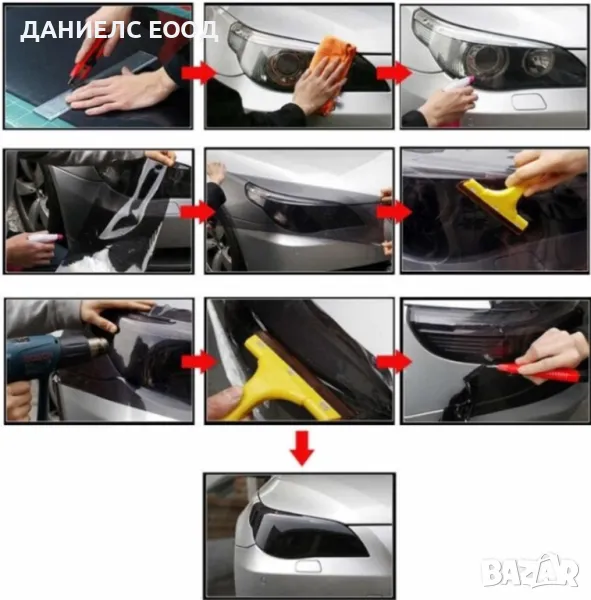 ДАНИЕЛС ЕООД

BAZAR