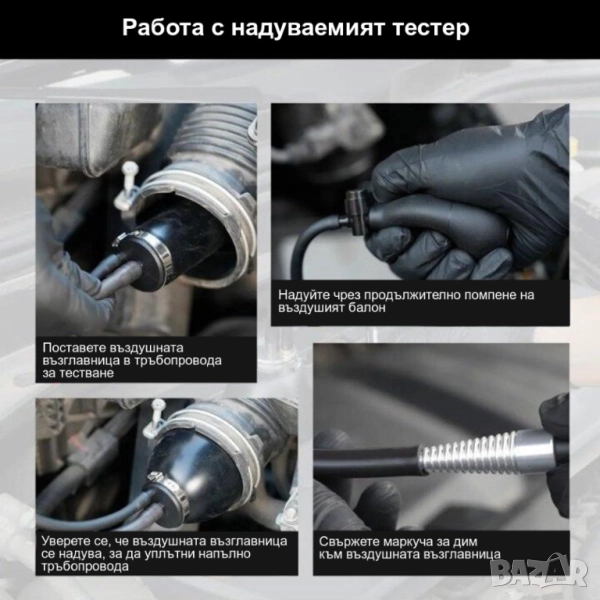 Работа с надуваемият тестер

Поставете въздушната възглавница в тръбопровода за тестване

Надуйте чрез продължително помпене на въздушият балон

Уверете се, че въздушната възглавница се надува, за да уплътни напълно тръбопровода

Свържете маркуча за дим към въздушната възглавница

BAZAR