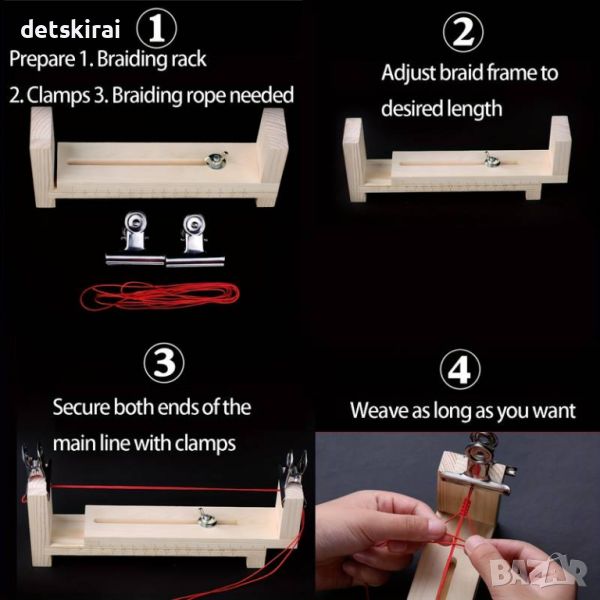 detskirai ①
Prepare 1. Braiding rack
2. Clamps 3. Braiding rope needed

②
Adjust braid frame to desired length

③
Secure both ends of the main line with clamps

④
Weave as long as you want

BAZAR