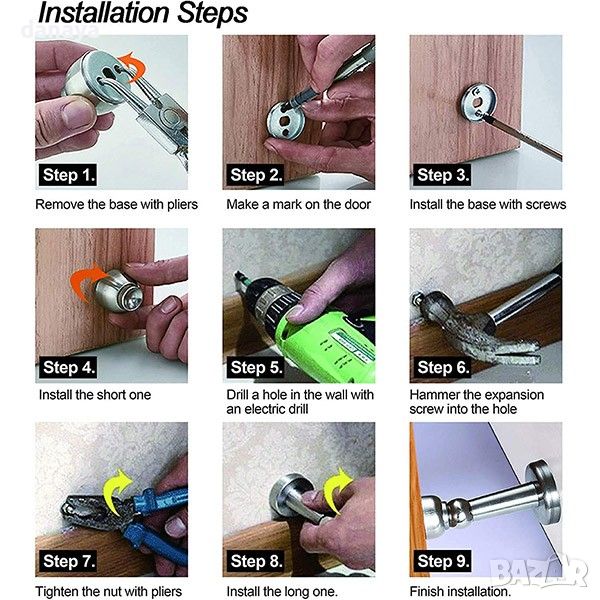 Installation Steps

danaya

Step 1.
Remove the base with pliers

Step 2.
Make a mark on the door

Step 3.
Install the base with screws

Step 4.
Install the short one

Step 5.
Drill a hole in the wall with an electric drill

Step 6.
Hammer the expansion screw into the hole

Step 7.
Tighten the nut with pliers

Step 8.
Install the long one.

Step 9.
Finish installation.

BAZAR