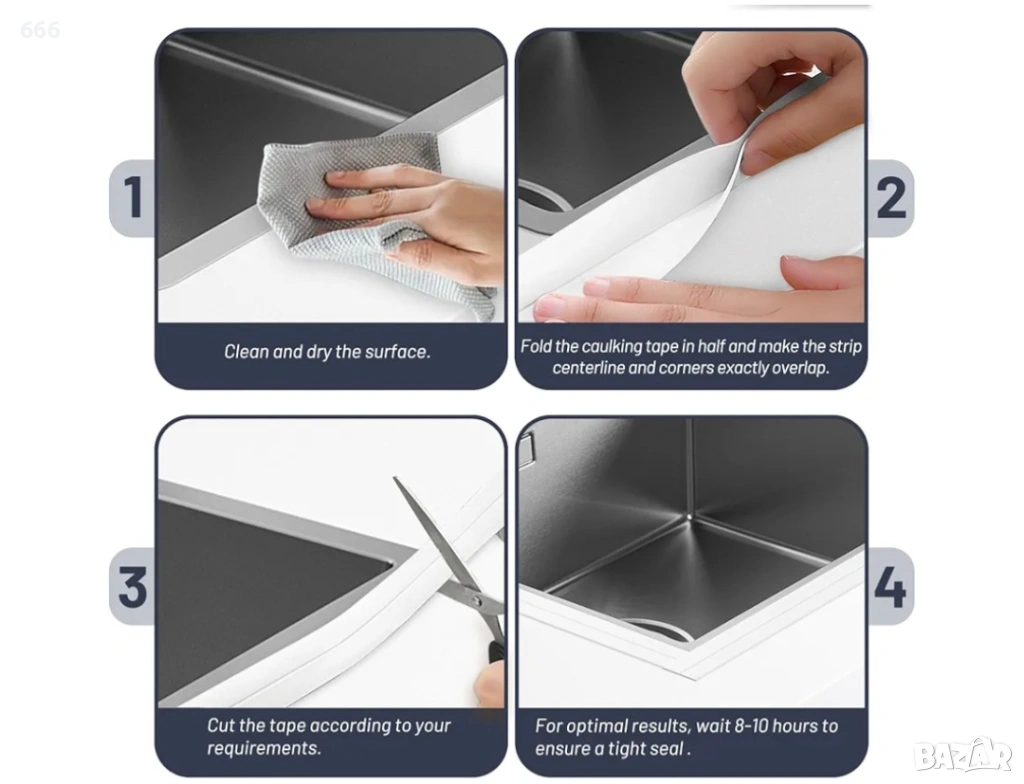 666

1

Clean and dry the surface.

2

Fold the caulking tape in half and make the strip centerline and corners exactly overlap.

3

Cut the tape according to your requirements.

4

For optimal results, wait 8-10 hours to ensure a tight seal .

BAZAR