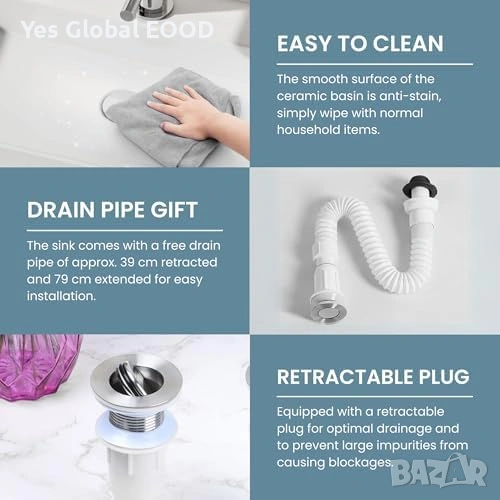 Yes Global EOOD

EASY TO CLEAN

The smooth surface of the ceramic basin is anti-stain, simply wipe with normal household items.

DRAIN PIPE GIFT

The sink comes with a free drain pipe of approx. 39 cm retracted and 79 cm extended for easy installation.

RETRACTABLE PLUG

Equipped with a retractable plug for optimal drainage and to prevent large impurities from causing blockages.

BAZAR