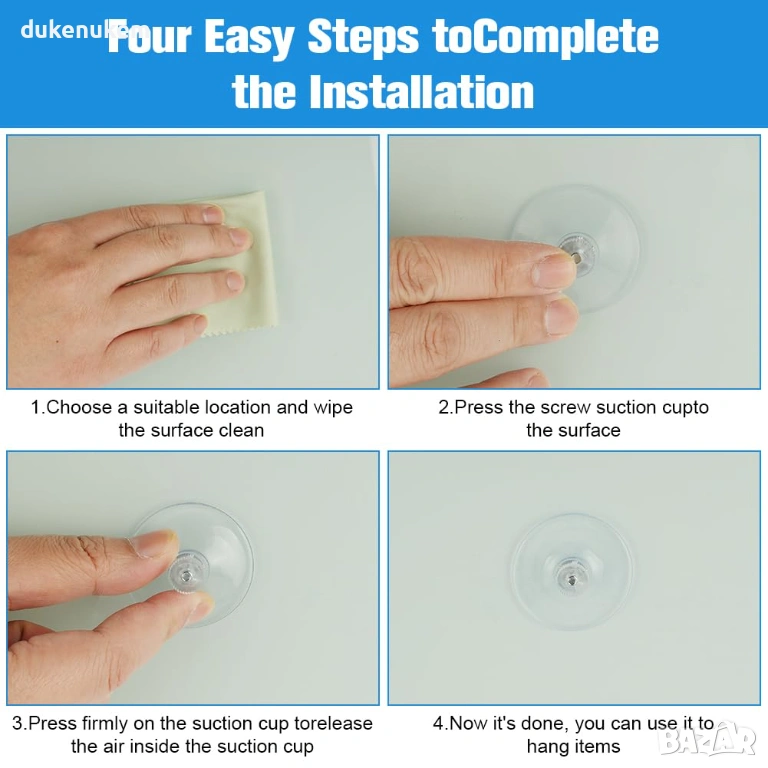 dukenukem

Four Easy Steps toComplete the Installation

1.Choose a suitable location and wipe the surface clean

2.Press the screw suction cupto the surface

3.Press firmly on the suction cup torelease the air inside the suction cup

4.Now it's done, you can use it to hang items

BAZAR