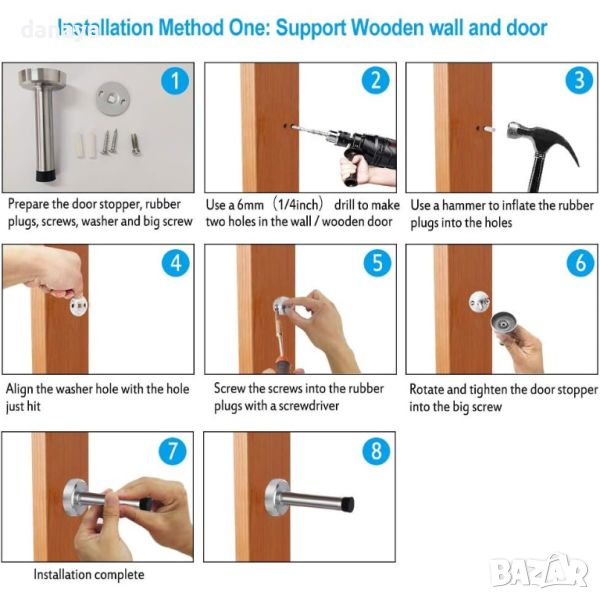 Installation Method One: Support Wooden wall and door

1

Prepare the door stopper, rubber plugs, screws, washer and big screw

2

Use a 6mm (1/4inch) drill to make two holes in the wall / wooden door

3

Use a hammer to inflate the rubber plugs into the holes

4

Align the washer hole with the hole just hit

5

Screw the screws into the rubber plugs with a screwdriver

6

Rotate and tighten the door stopper into the big screw

7

Installation complete

8

BAZAR