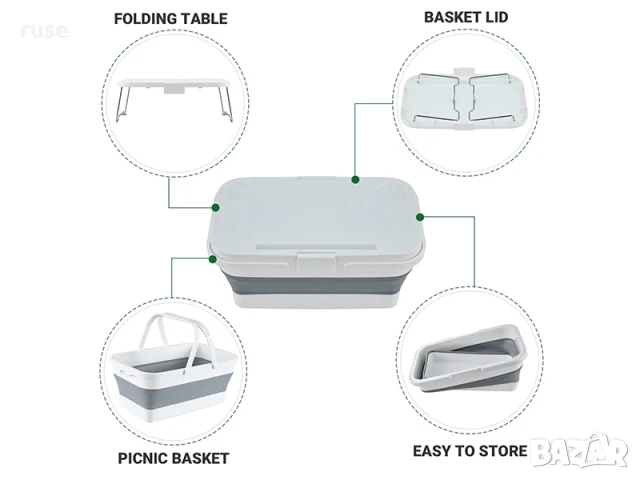 ruse

FOLDING TABLE

BASKET LID

PICNIC BASKET

EASY TO STORE

BAZAR