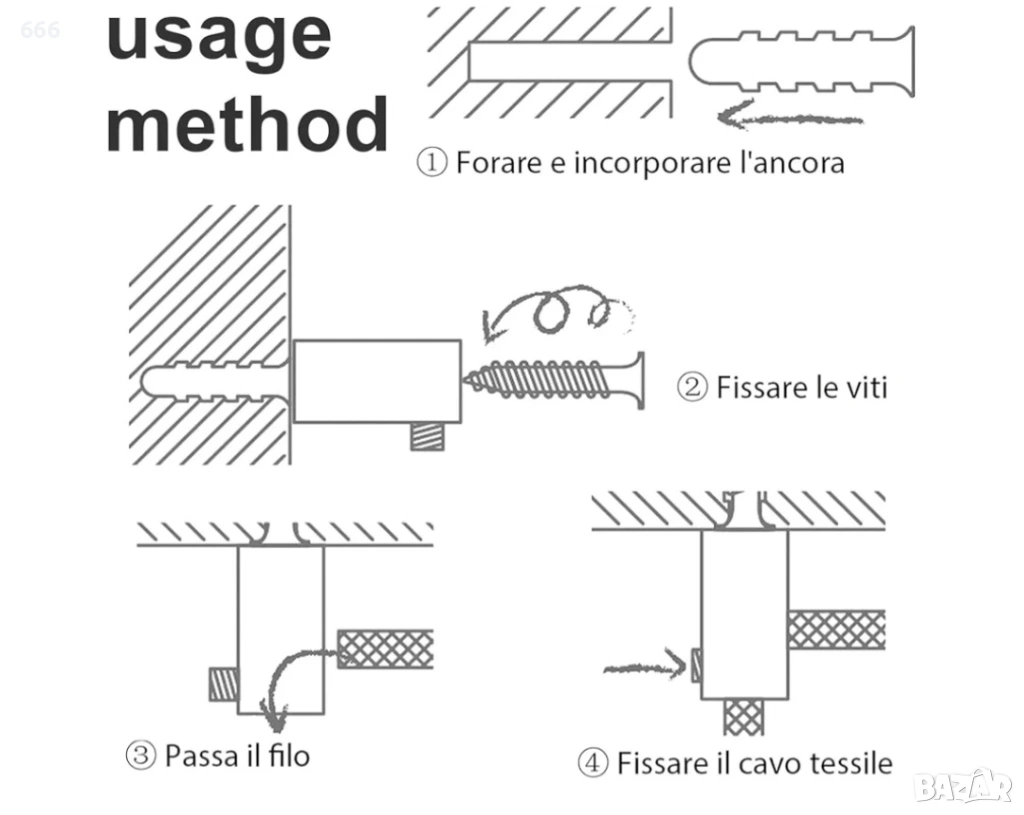 666

usage method

① Forare e incorporare l'ancora

② Fissare le viti

③ Passa il filo

④ Fissare il cavo tessile

BAZAR