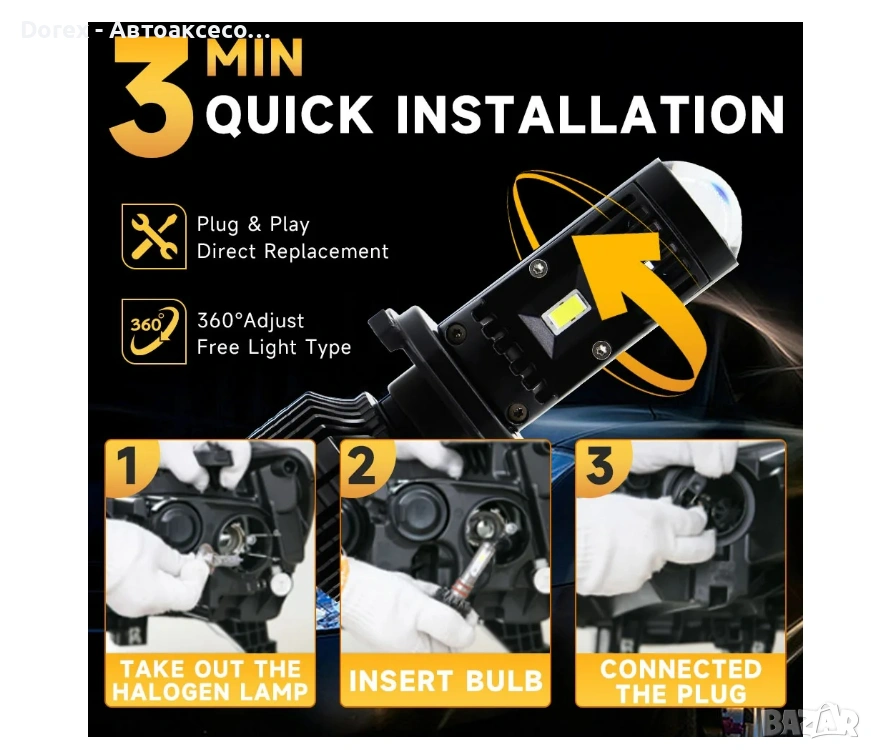 Dorex - Автоаксесо...

3 MIN QUICK INSTALLATION

Plug & Play
Direct Replacement

360°

360°Adjust
Free Light Type

1
TAKE OUT THE HALOGEN LAMP

2
INSERT BULB

3
CONNECTED THE PLUG

BAZAR