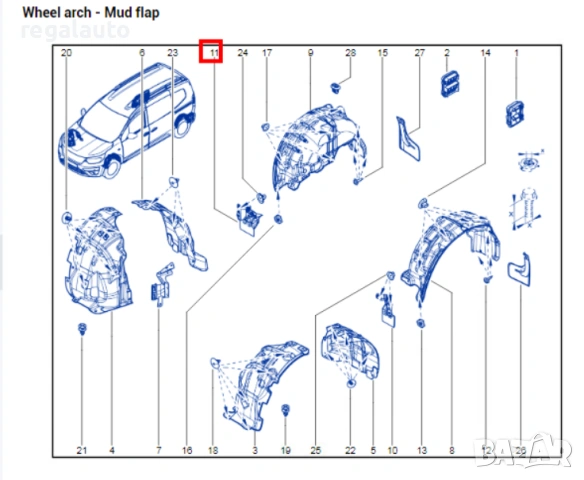 Wheel arch - Mud flap
regalauto

20 6 23 11 24 17 9 28 15 27 2 14 1

21 4 7 16 18 3 19 25 22 5 10 13 8 12 26

BAZAR