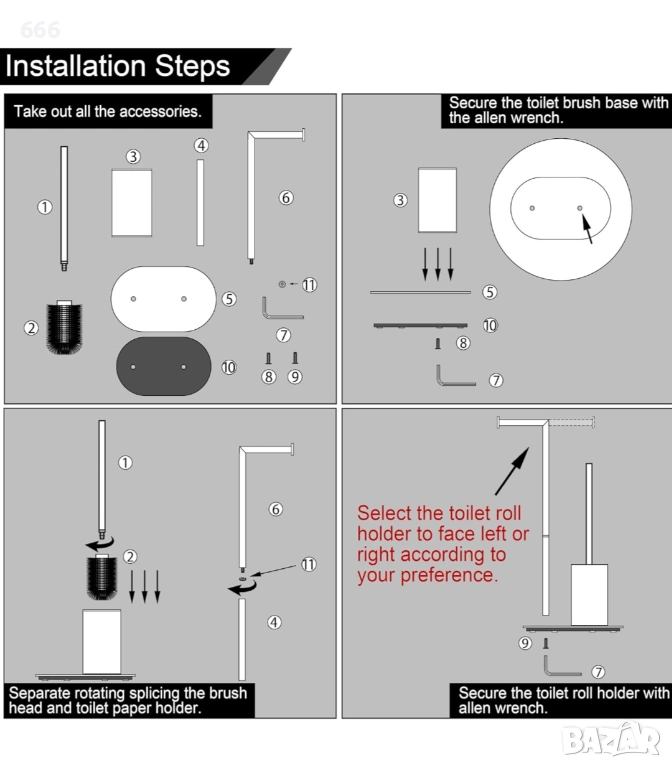 666

Installation Steps

Take out all the accessories.

①
②
③
④
⑤
⑥
⑦
⑧
⑨
⑩
⑪

Secure the toilet brush base with the allen wrench.

③
⑤
⑩
⑧
⑦

①
②
⑥
⑪
④

Separate rotating splicing the brush head and toilet paper holder.

Select the toilet roll holder to face left or right according to your preference.

⑨
⑦

Secure the toilet roll holder with allen wrench.

BAZAR