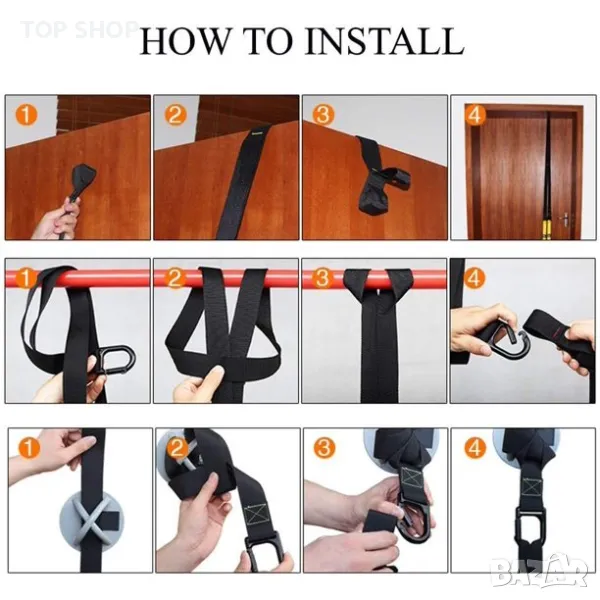 TOP SHOP

HOW TO INSTALL

1
2
3
4

1
2
3
4

1
2
3
4

BAZAR