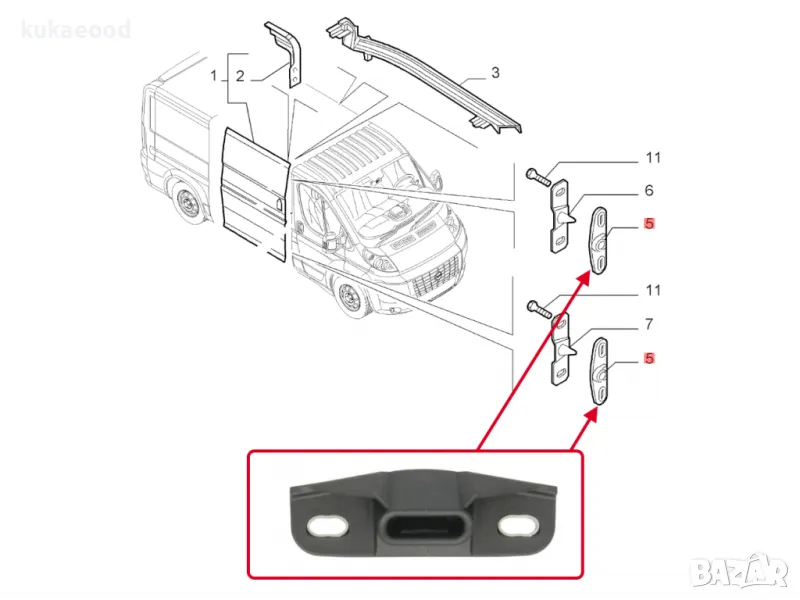 kukaeood

1
2
3
11
6
5
11
7
5

BAZAR