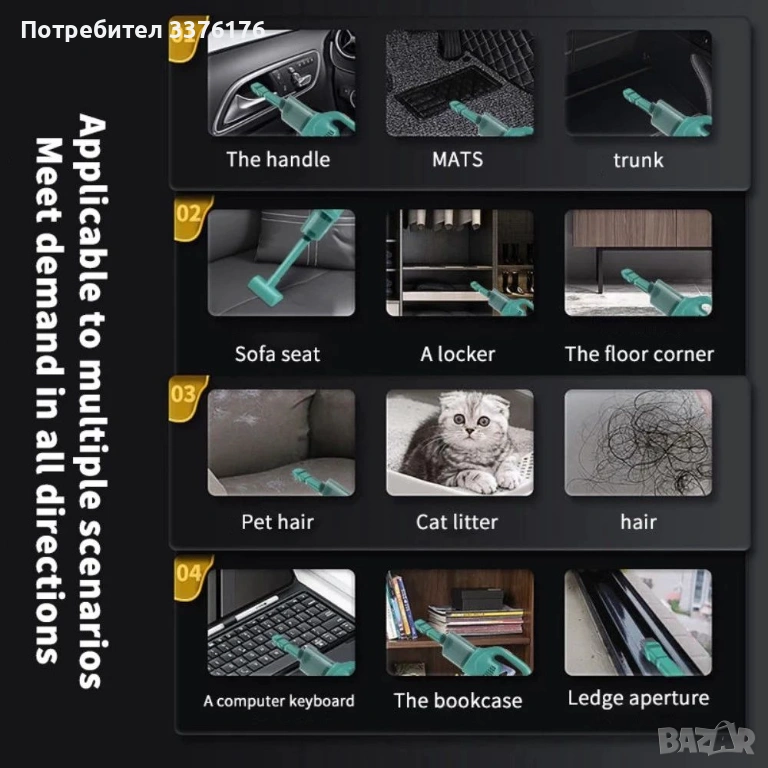 Потребител 3376176

Applicable to multiple scenarios
Meet demand in all directions

The handle
MATS
trunk

02
Sofa seat
A locker
The floor corner

03
Pet hair
Cat litter
hair

04
A computer keyboard
The bookcase
Ledge aperture

BAZAR