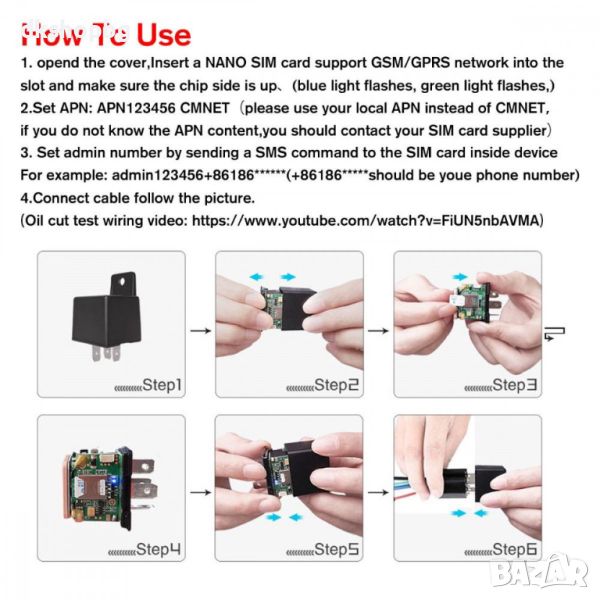 How To Use

1. opend the cover,Insert a NANO SIM card support GSM/GPRS network into the slot and make sure the chip side is up、(blue light flashes, green light flashes,)

2.Set APN: APN123456 CMNET（please use your local APN instead of CMNET, if you do not know the APN content,you should contact your SIM card supplier）

3. Set admin number by sending a SMS command to the SIM card inside device For example: admin123456+86186******(+86186*****should be youe phone number)

4.Connect cable follow the picture.

(Oil cut test wiring video: https://www.youtube.com/watch?v=FiUN5nbAVMA)

Step1

Step2

Step3

Step4

Step5

Step6

BAZAR