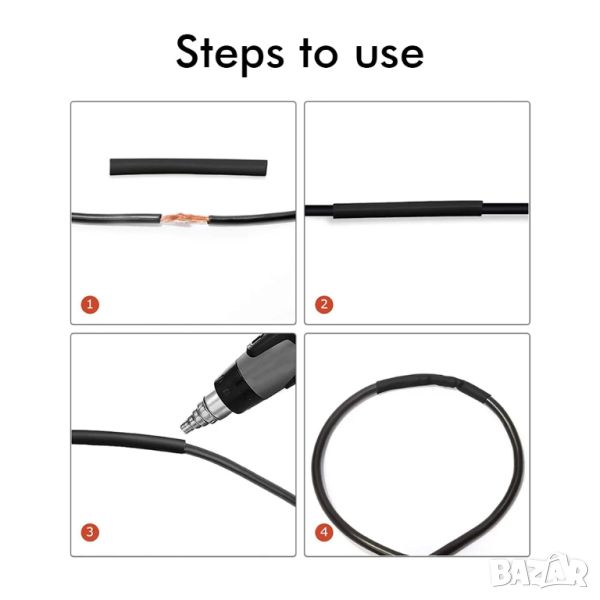 Steps to use

1

2

3

4

BAZAR