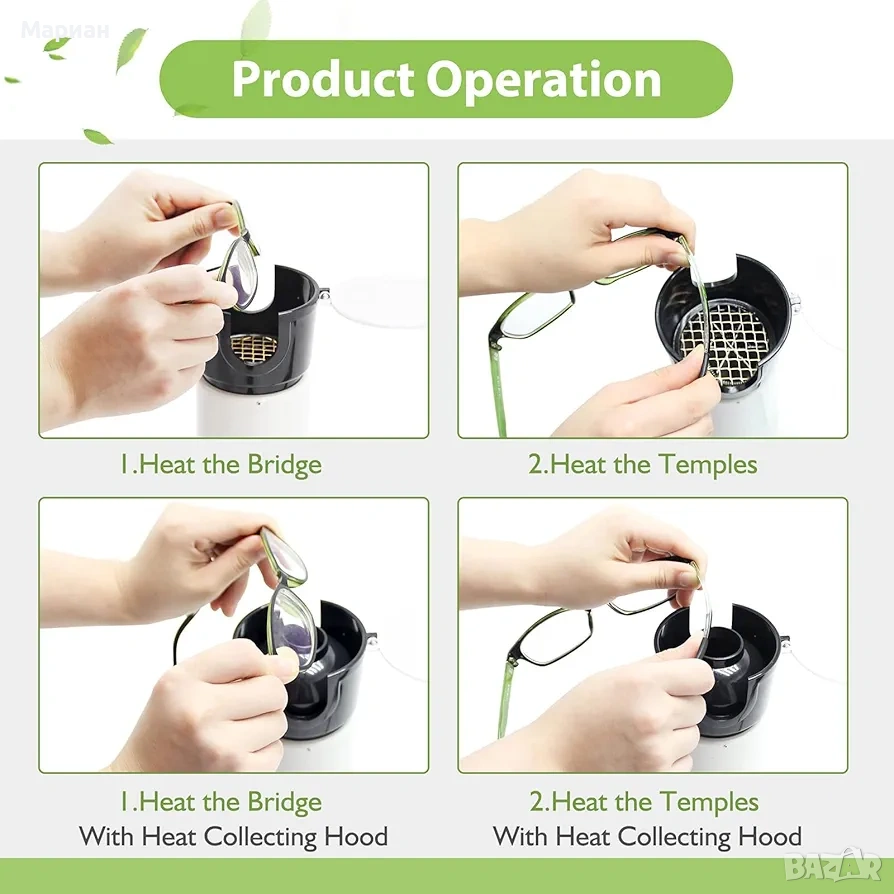 Мариан

Product Operation

1.Heat the Bridge

2.Heat the Temples

1.Heat the Bridge
With Heat Collecting Hood

2.Heat the Temples
With Heat Collecting Hood

BAZAR