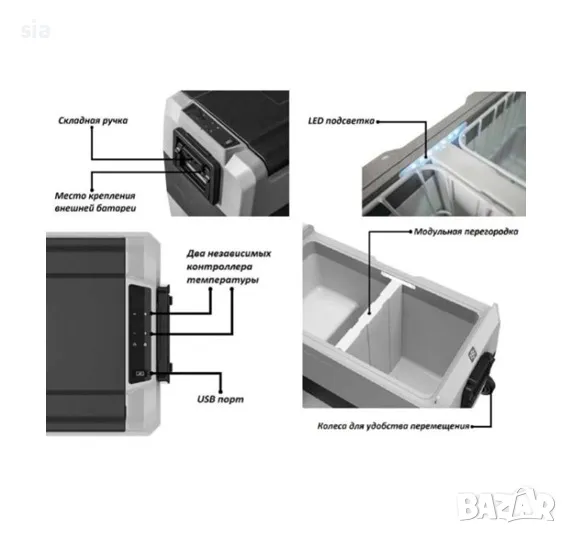 sia

Складная ручка

Место крепления внешней батареи

LED подсветка

Два независимых контроллера температуры

USB порт

Модульная перегородка

Колеса для удобства перемещения

BAZAR