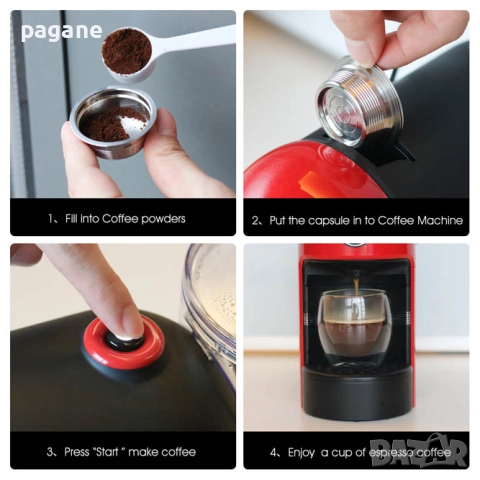 pagane

1、Fill into Coffee powders

2、Put the capsule in to Coffee Machine

3、Press "Start " make coffee

4、Enjoy a cup of espresso coffee

BAZAR