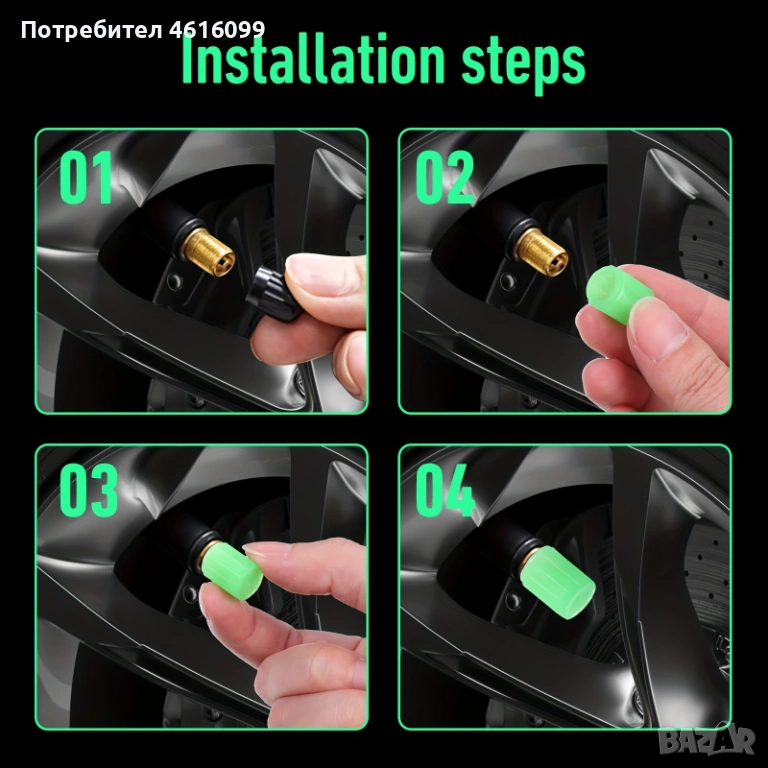 Потребител 4616099

Installation steps

01

02

03

04

BAZAR