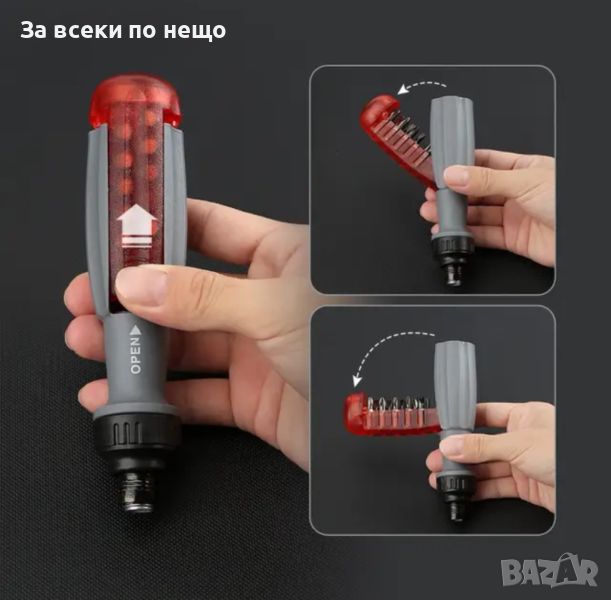 За всеки по нещо

OPEN

BAZAR