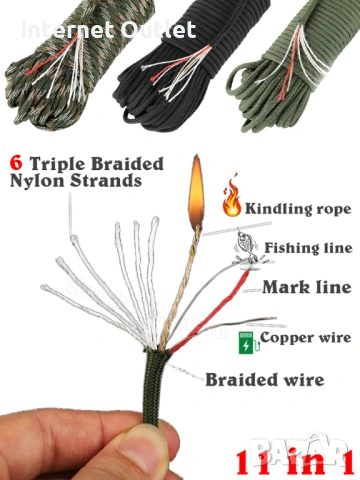 Internet Outlet

6 Triple Braided Nylon Strands

Kindling rope

Fishing line

Mark line

Copper wire

Braided wire

11 in 1

BAZAR