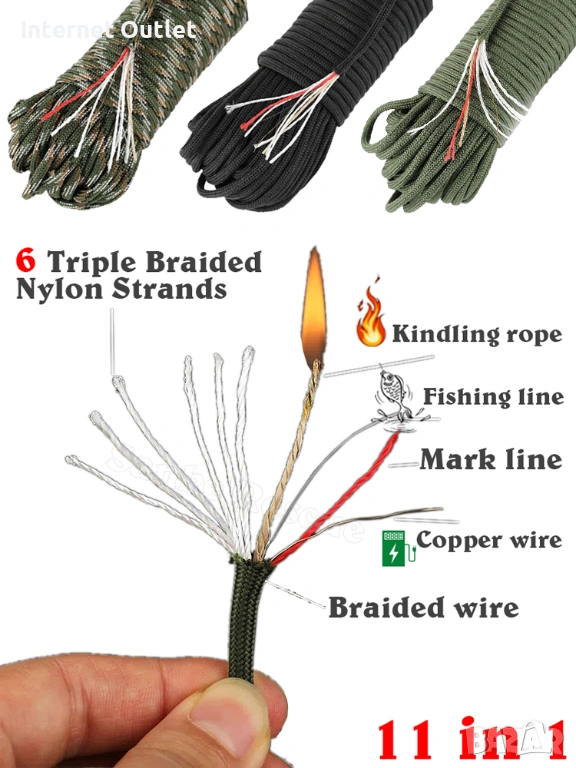 Internet Outlet

6 Triple Braided Nylon Strands

Kindling rope

Fishing line

Mark line

Copper wire

Braided wire

11 in 1