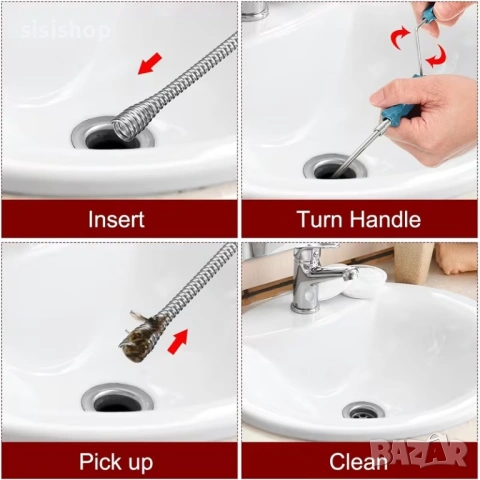 sisishop

Insert

Turn Handle

Pick up

Clean

BAZAR