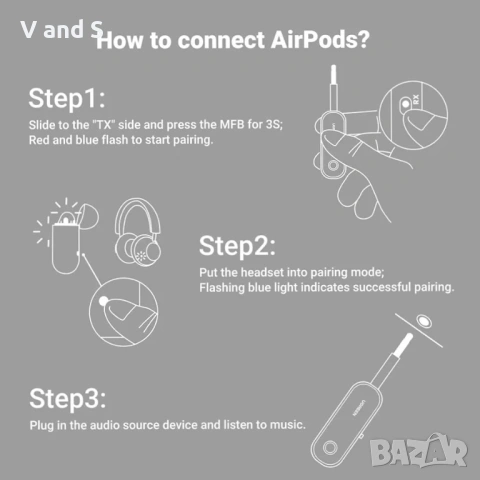 V and S How to connect AirPods?

Step1:
Slide to the "TX" side and press the MFB for 3S; Red and blue flash to start pairing.

RX

Step2:
Put the headset into pairing mode; Flashing blue light indicates successful pairing.

Step3:
Plug in the audio source device and listen to music.

UGREEN

BAZAR