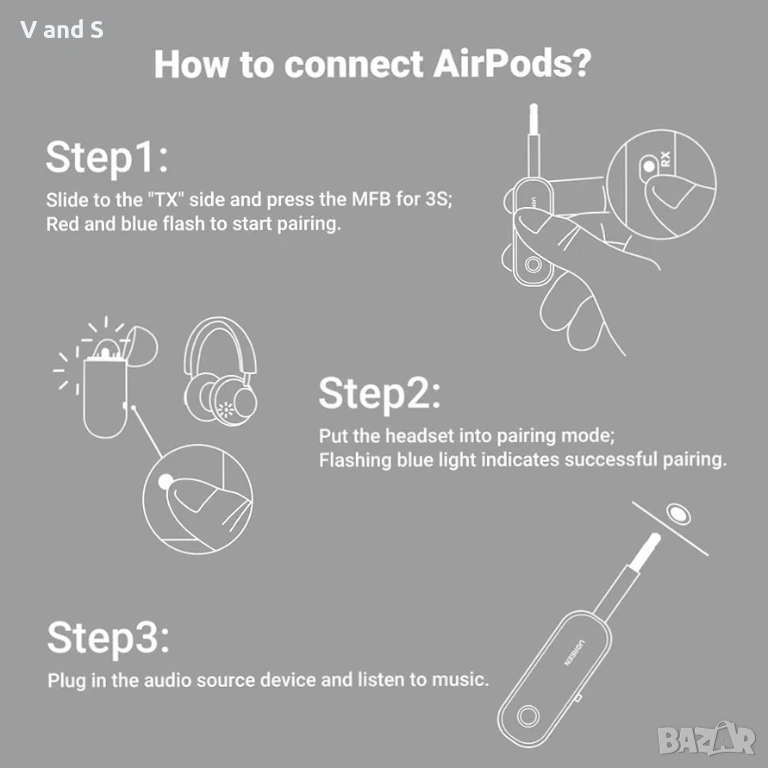 V and S

How to connect AirPods?

Step1:

Slide to the "TX" side and press the MFB for 3S; Red and blue flash to start pairing.

RX

Step2:

Put the headset into pairing mode; Flashing blue light indicates successful pairing.

Step3:

Plug in the audio source device and listen to music.

UGREEN

BAZAR