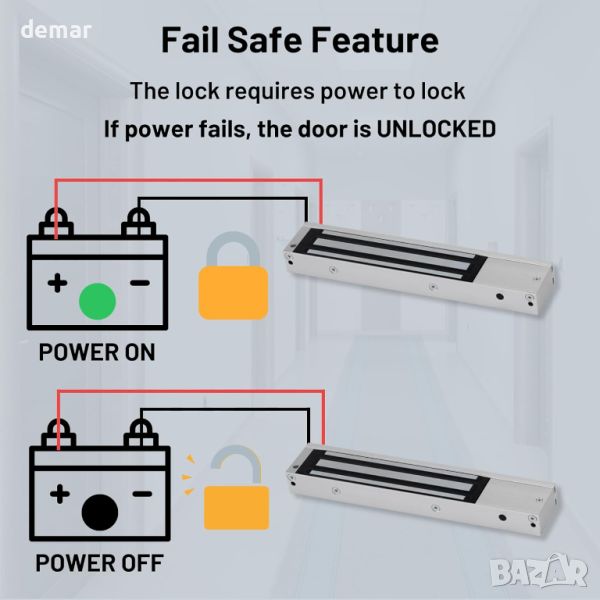 demar

Fail Safe Feature

The lock requires power to lock

If power fails, the door is UNLOCKED

+ −

POWER ON

+ −

POWER OFF

BAZAR