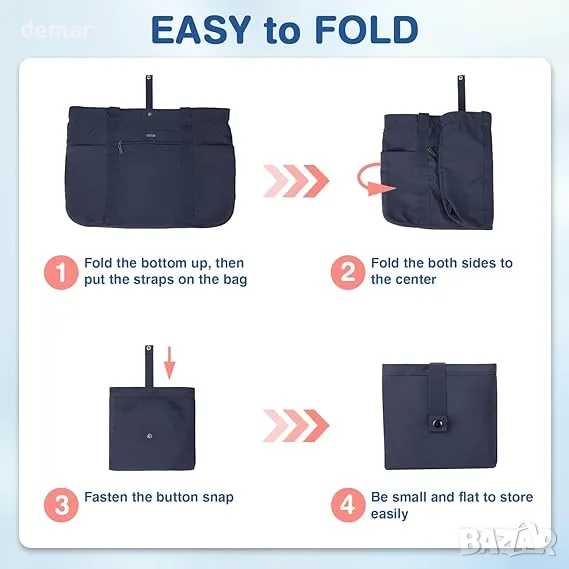 demar

EASY to FOLD

1 Fold the bottom up, then put the straps on the bag

2 Fold the both sides to the center

3 Fasten the button snap

4 Be small and flat to store easily

BAZAR